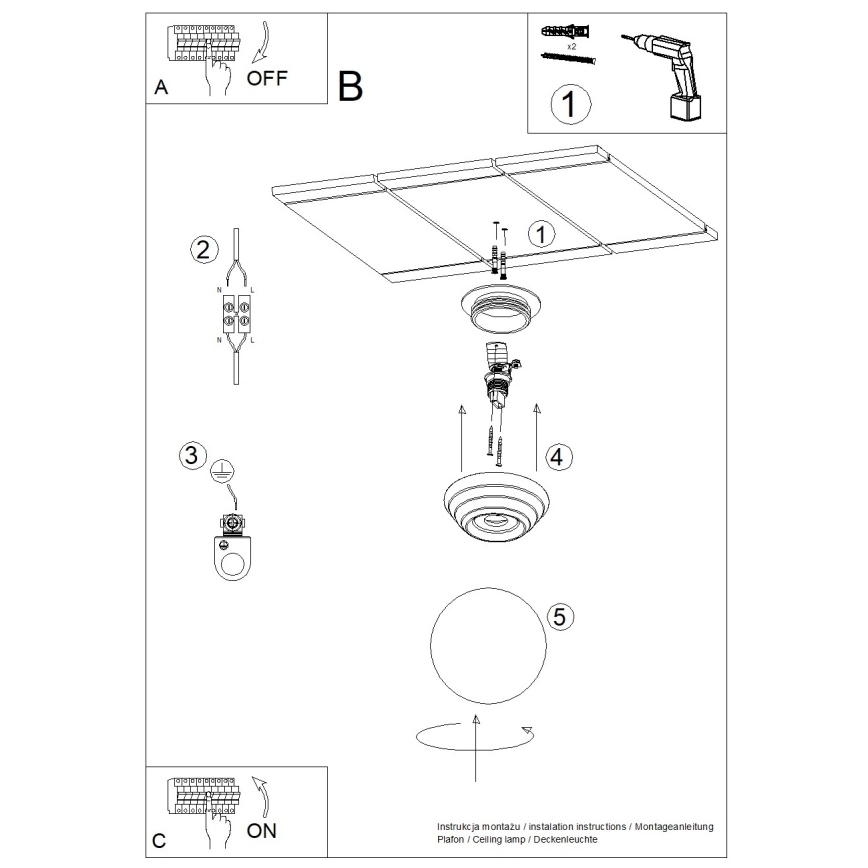 A
OFF

B

x2
1

1

2
N L
N L

3

4

5

C
ON

Instrukcja montażu / instalation instructions / Montageanleitung
Plafon / Ceiling lamp / Deckenleuchte