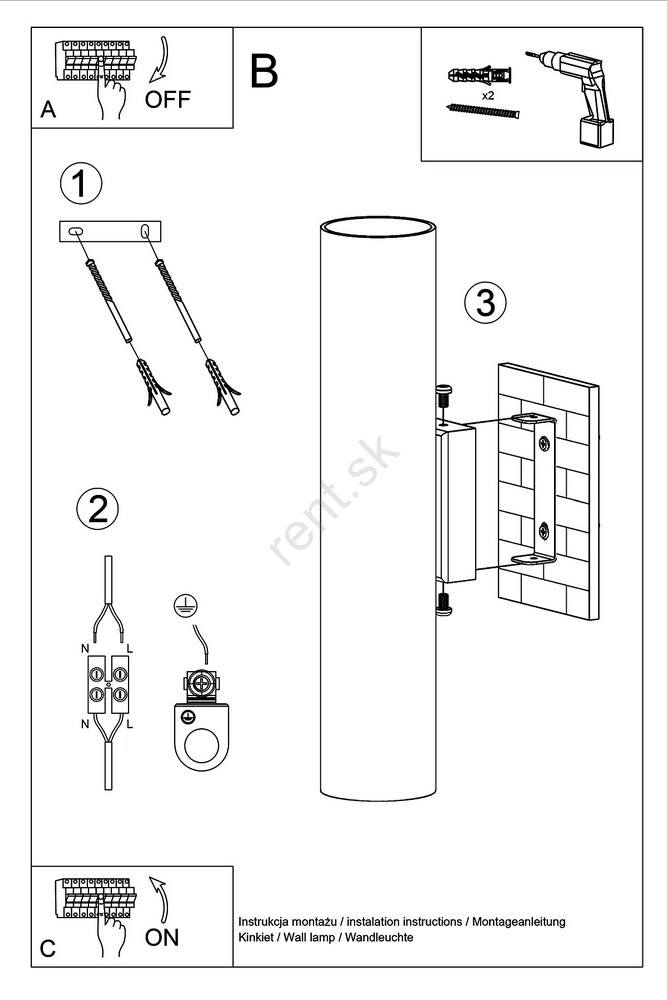 A OFF

B

x2

1

3

rent.sk

2

N L

N L

C ON

Instrukcja montażu / instalation instructions / Montageanleitung
Kinkiet / Wall lamp / Wandleuchte