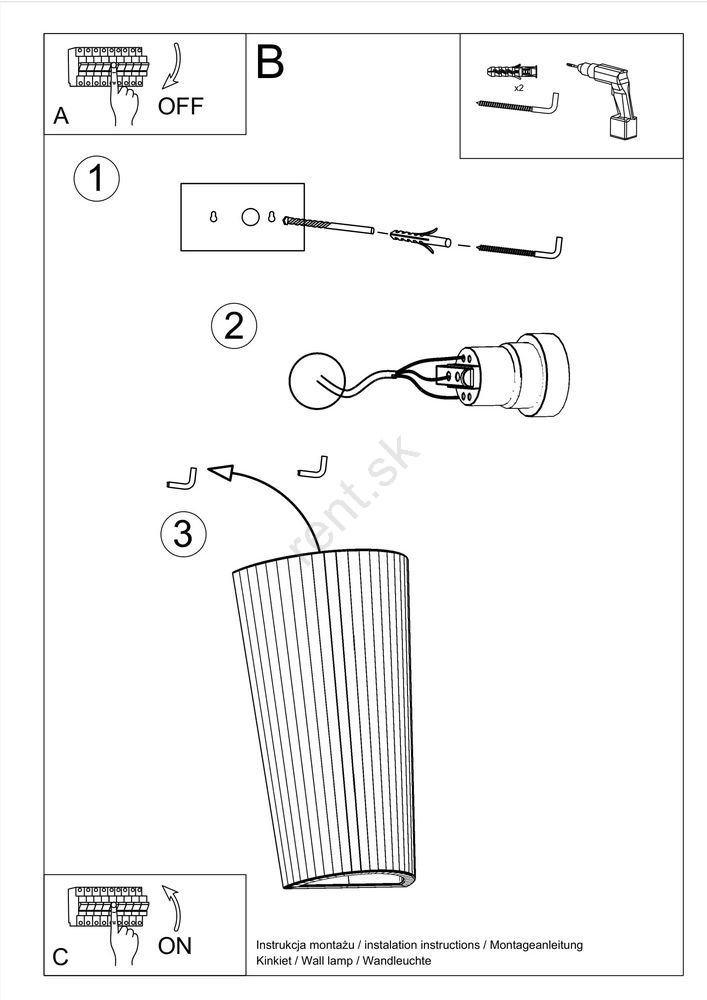 A OFF

B

x2

1

2

3

rent.sk

C ON

Instrukcja montażu / instalation instructions / Montageanleitung
Kinkiet / Wall lamp / Wandleuchte