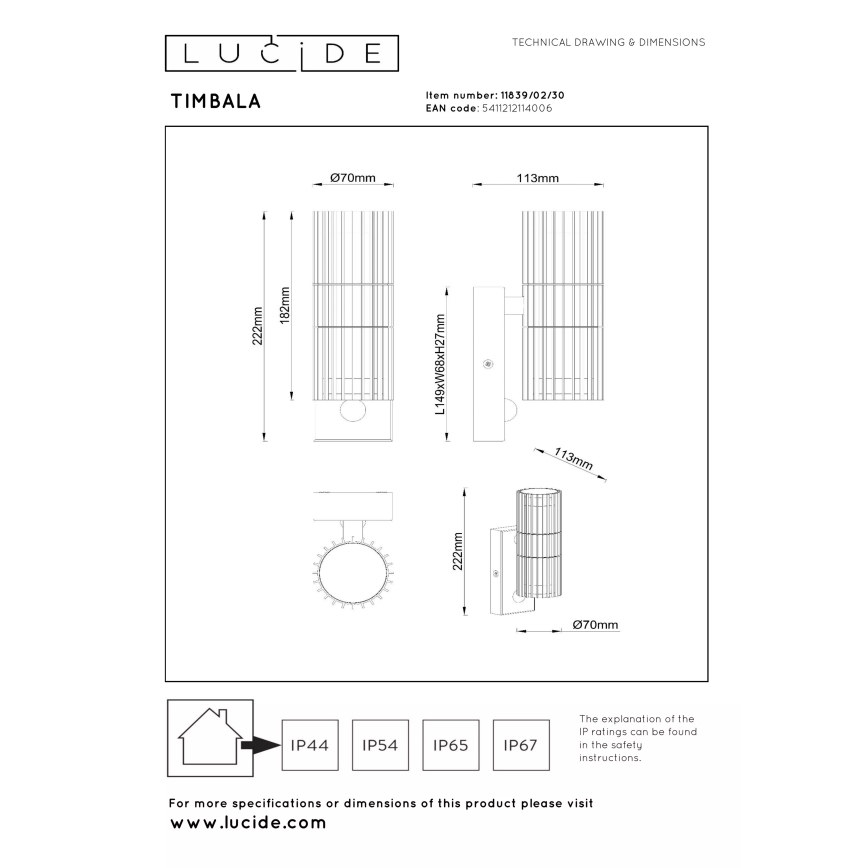 LUCIDE

TECHNICAL DRAWING & DIMENSIONS

TIMBALA

Item number: 11839/02/30
EAN code: 5411212114006

Ø70mm

113mm

222mm

182mm

L149xW68xH27mm

113mm

222mm

Ø70mm

IP44

IP54

IP65

IP67

The explanation of the IP ratings can be found in the safety instructions.

For more specifications or dimensions of this product please visit
www.lucide.com