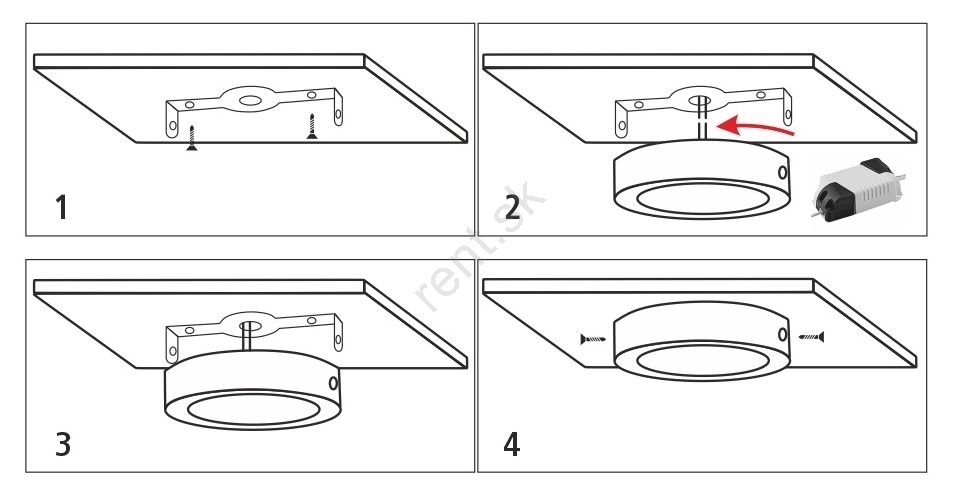 1

2

rent.sk

3

4