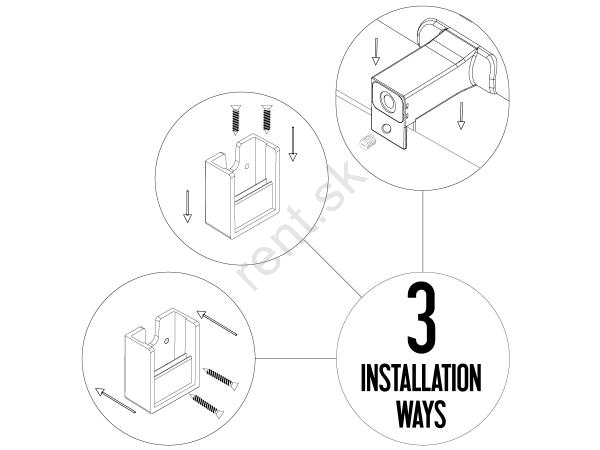 rent.sk

3
INSTALLATION
WAYS