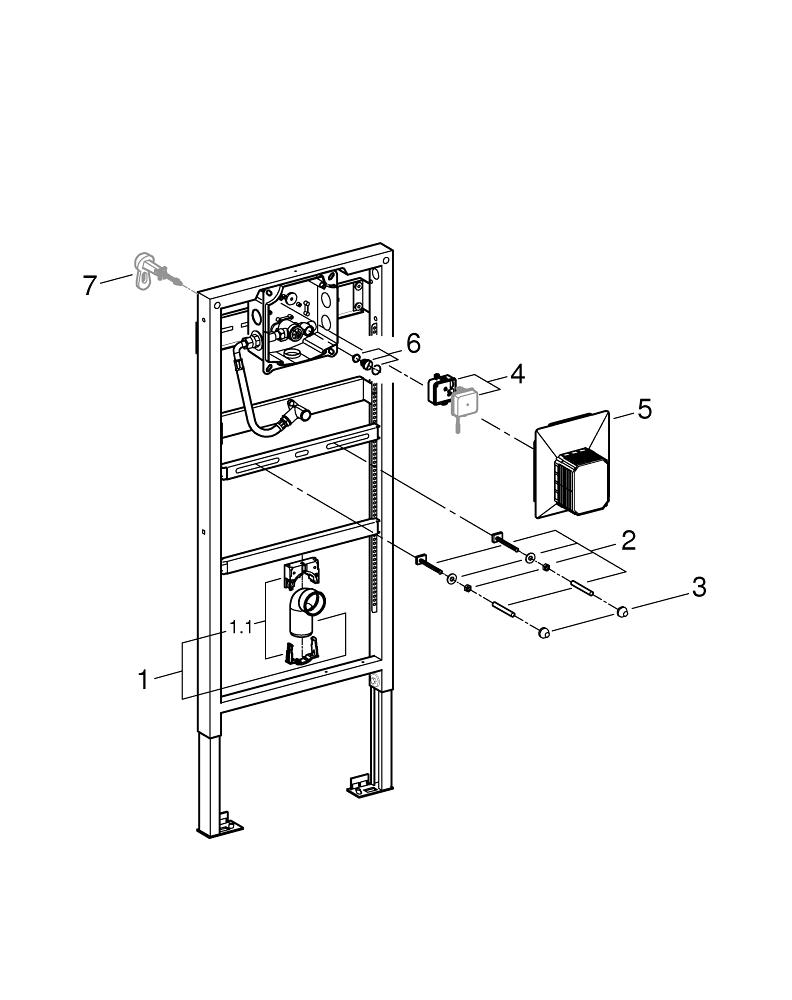 7
6
4
5
2
3
1.1
1