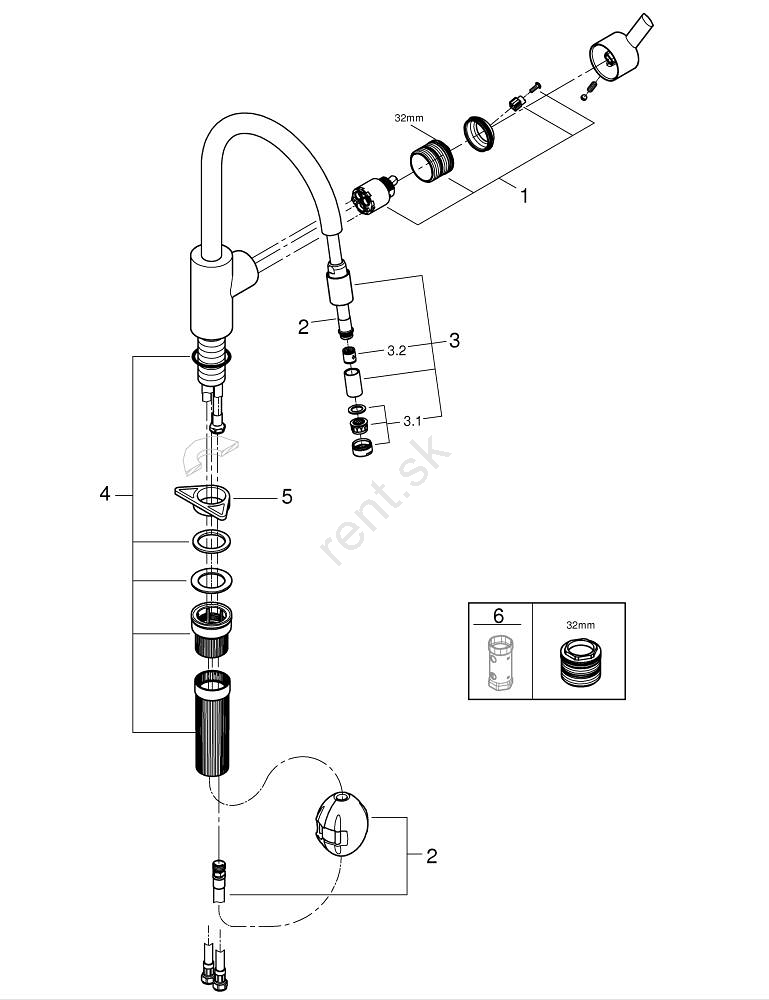 32mm
1
2
3.2
3
3.1
4
5
rent.sk
6
32mm
2