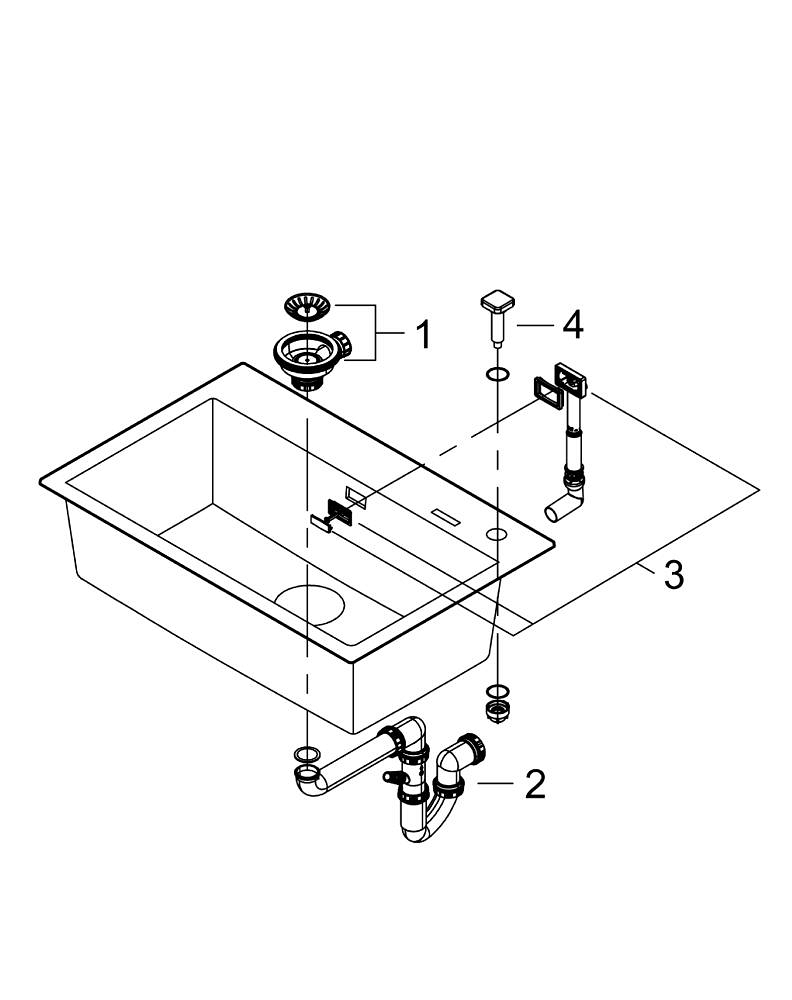 1
4
3
2