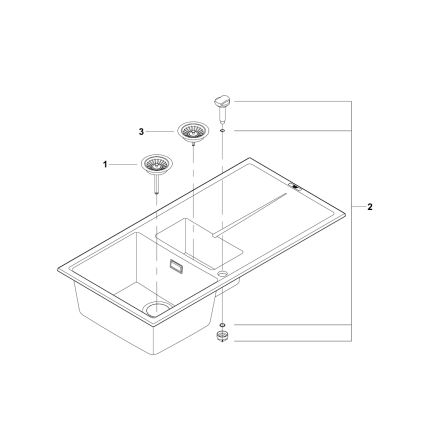 3
1
2