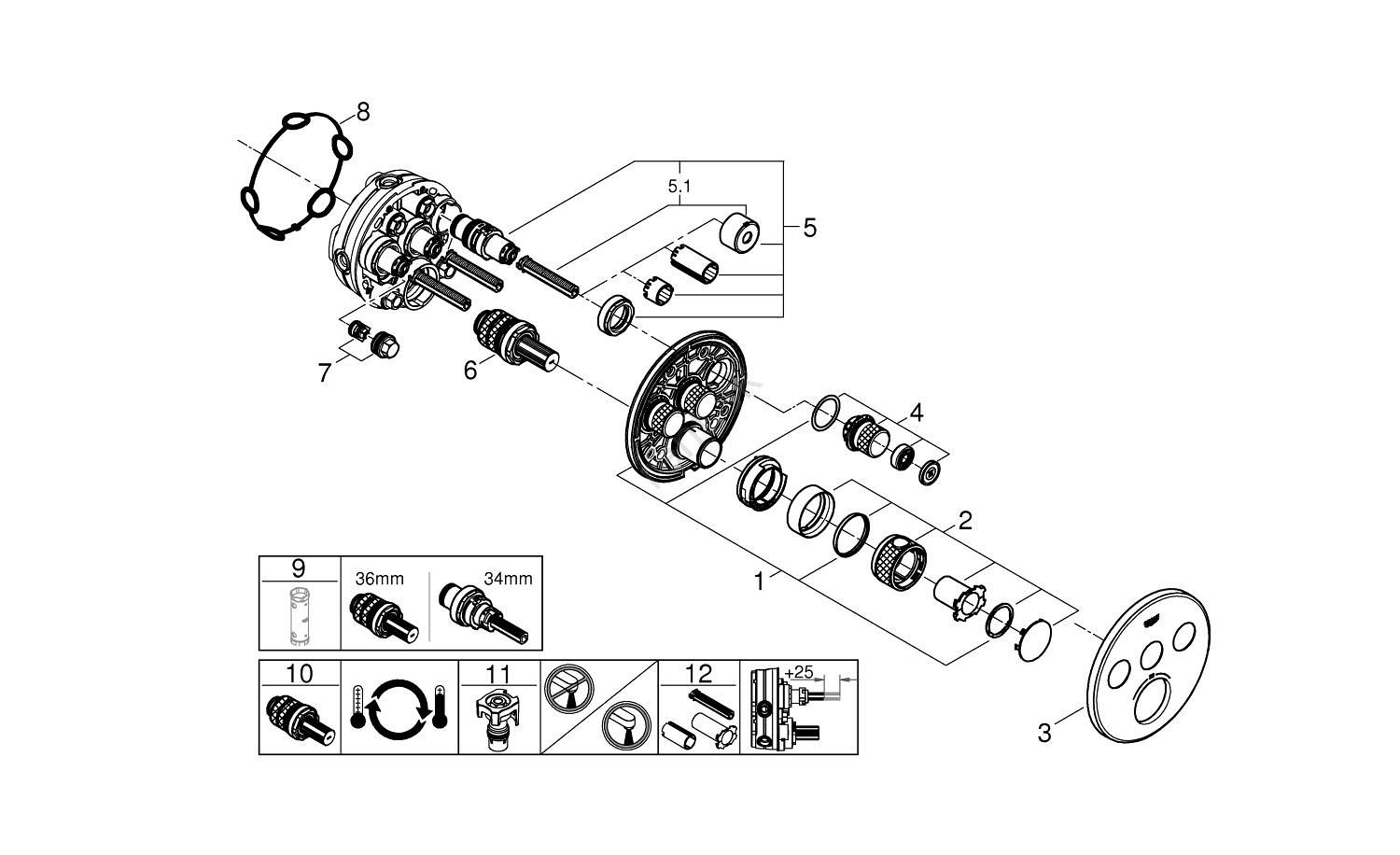 8
5.1
5
7
6
4
2
1
3
9
36mm
34mm
10
11
12
+25