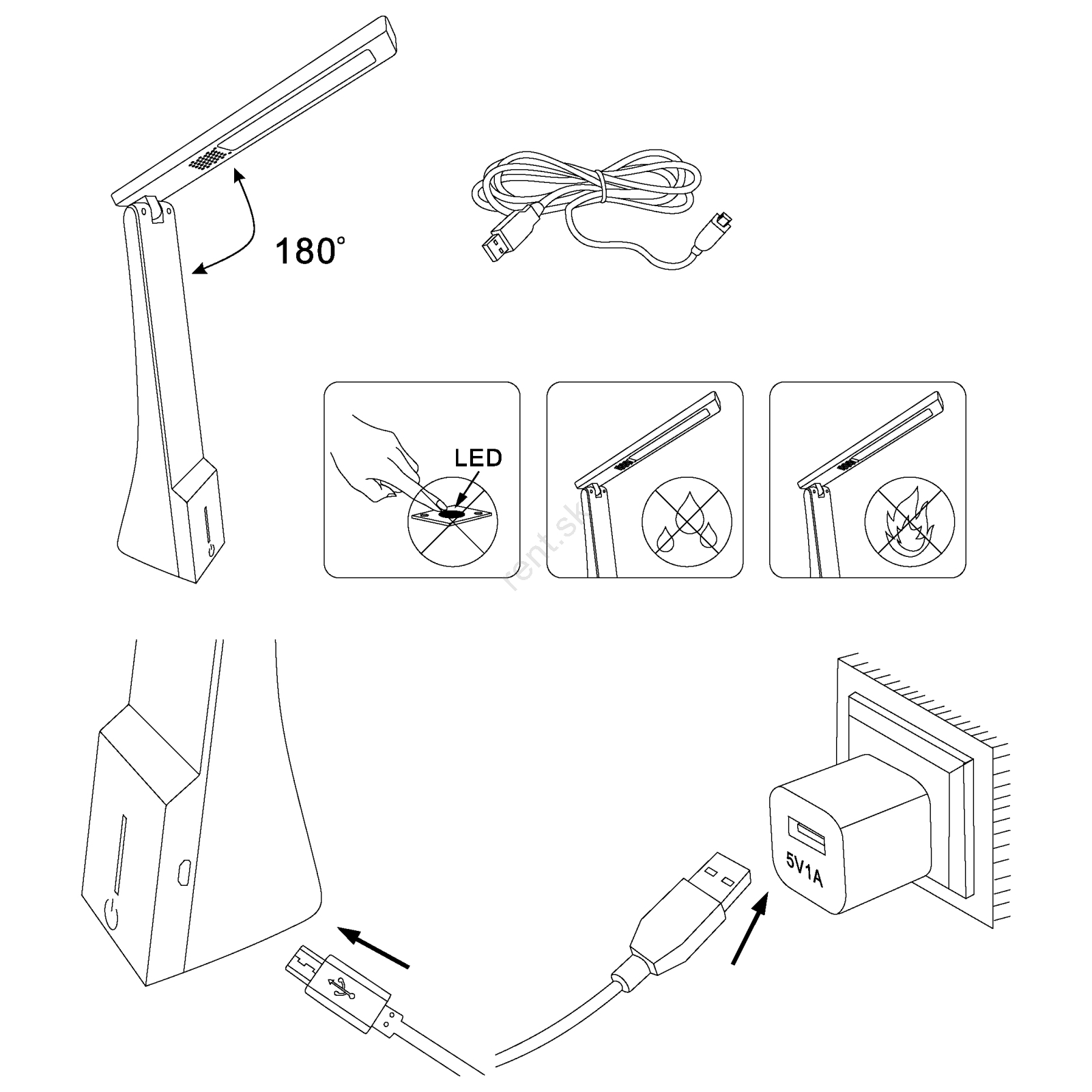 180°

LED

rent.sk

5V1A