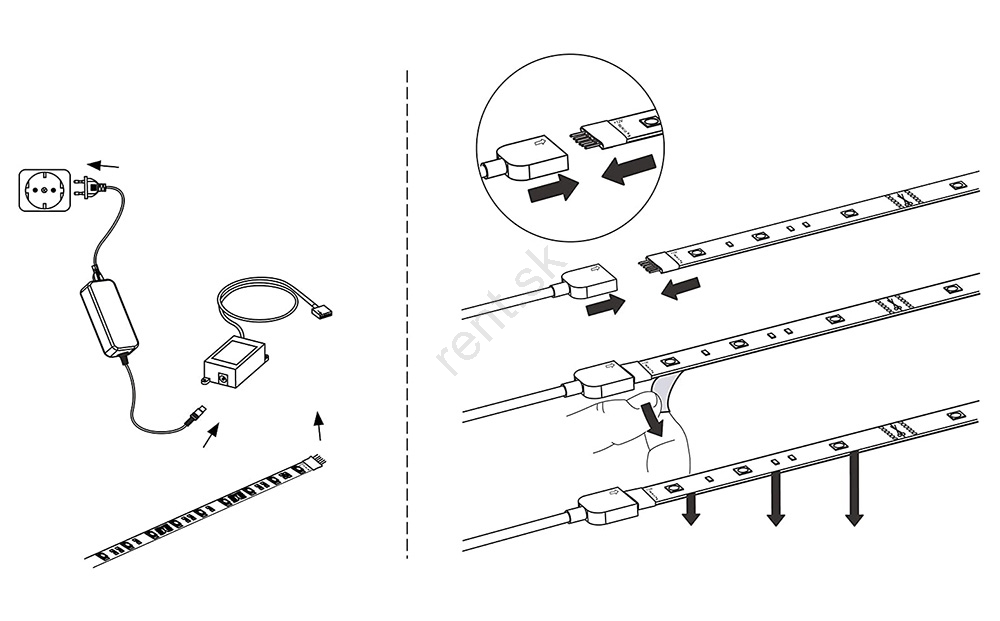 rent.sk