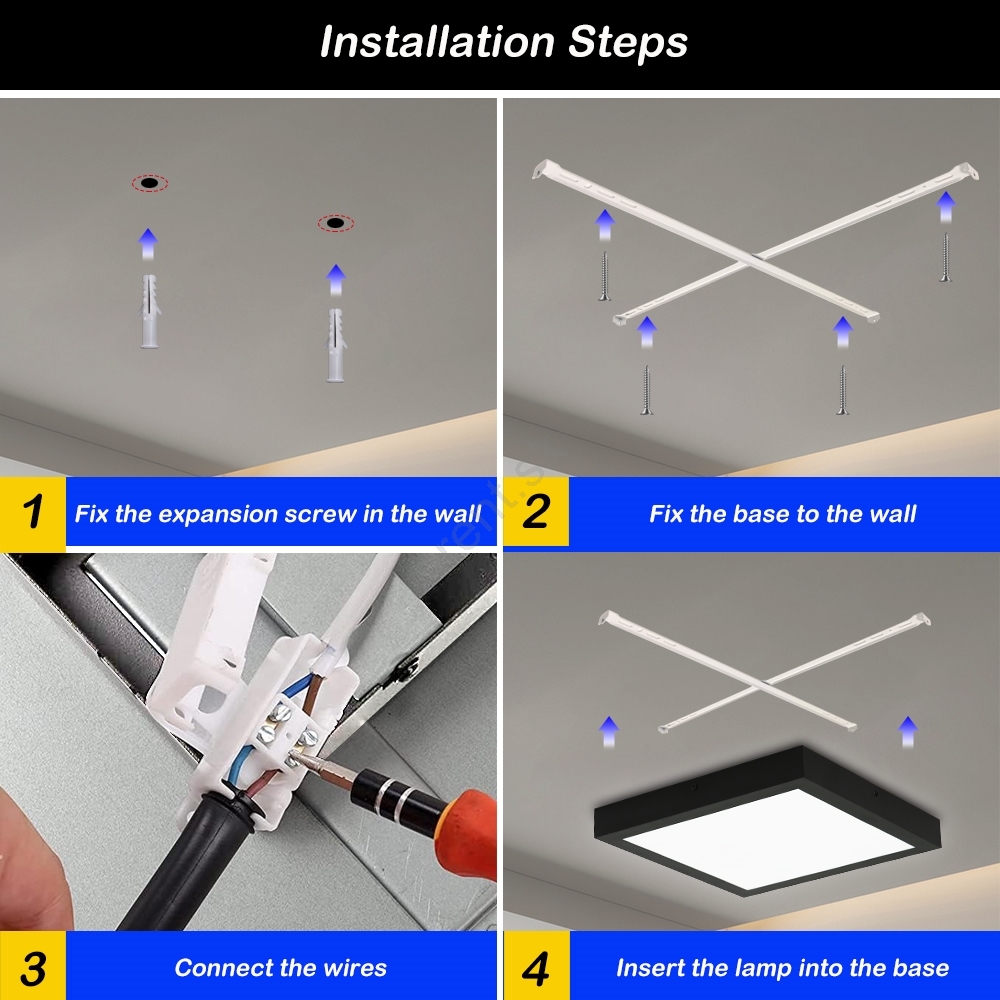 Installation Steps

1 Fix the expansion screw in the wall

2 Fix the base to the wall

3 Connect the wires

4 Insert the lamp into the base