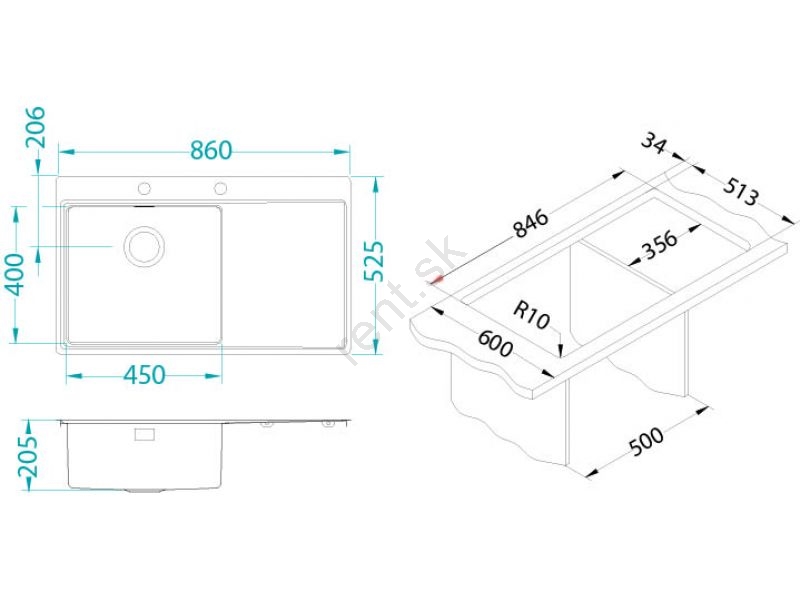 206
860
400
525
450
205
34
513
846
356
R10
600
500
rent.sk