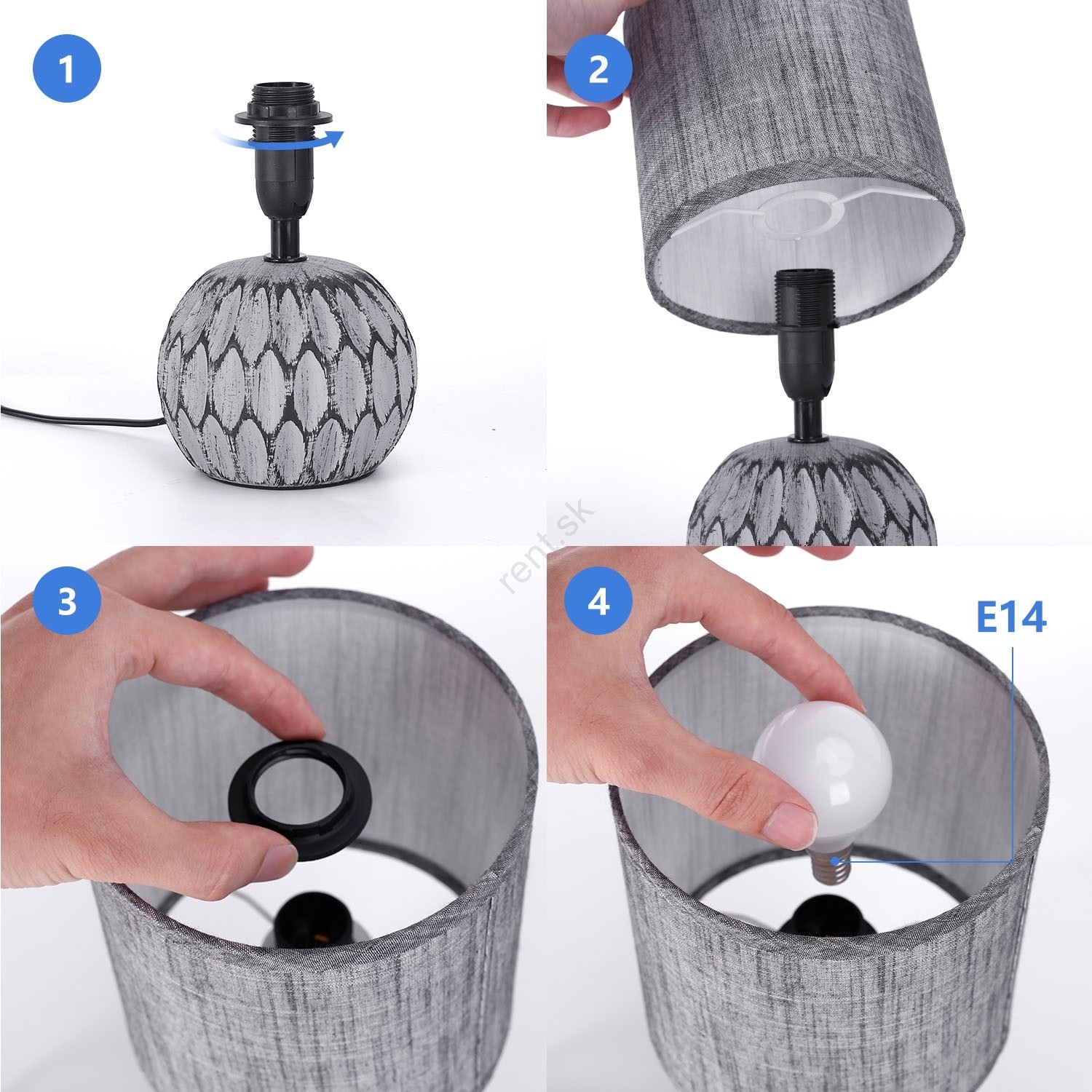 1

2

rent.sk

3

4

E14