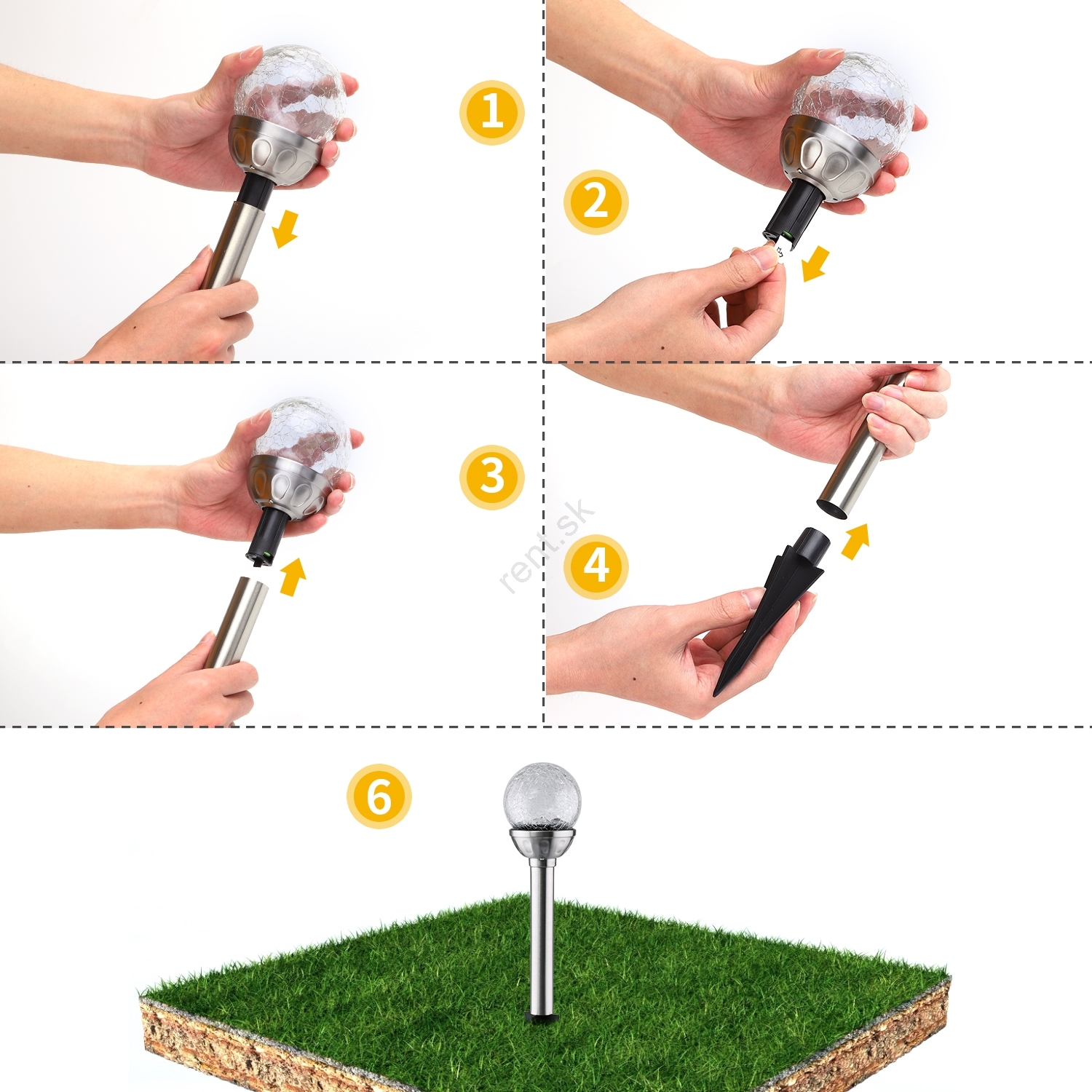 1

2

3

rent.sk

4

6