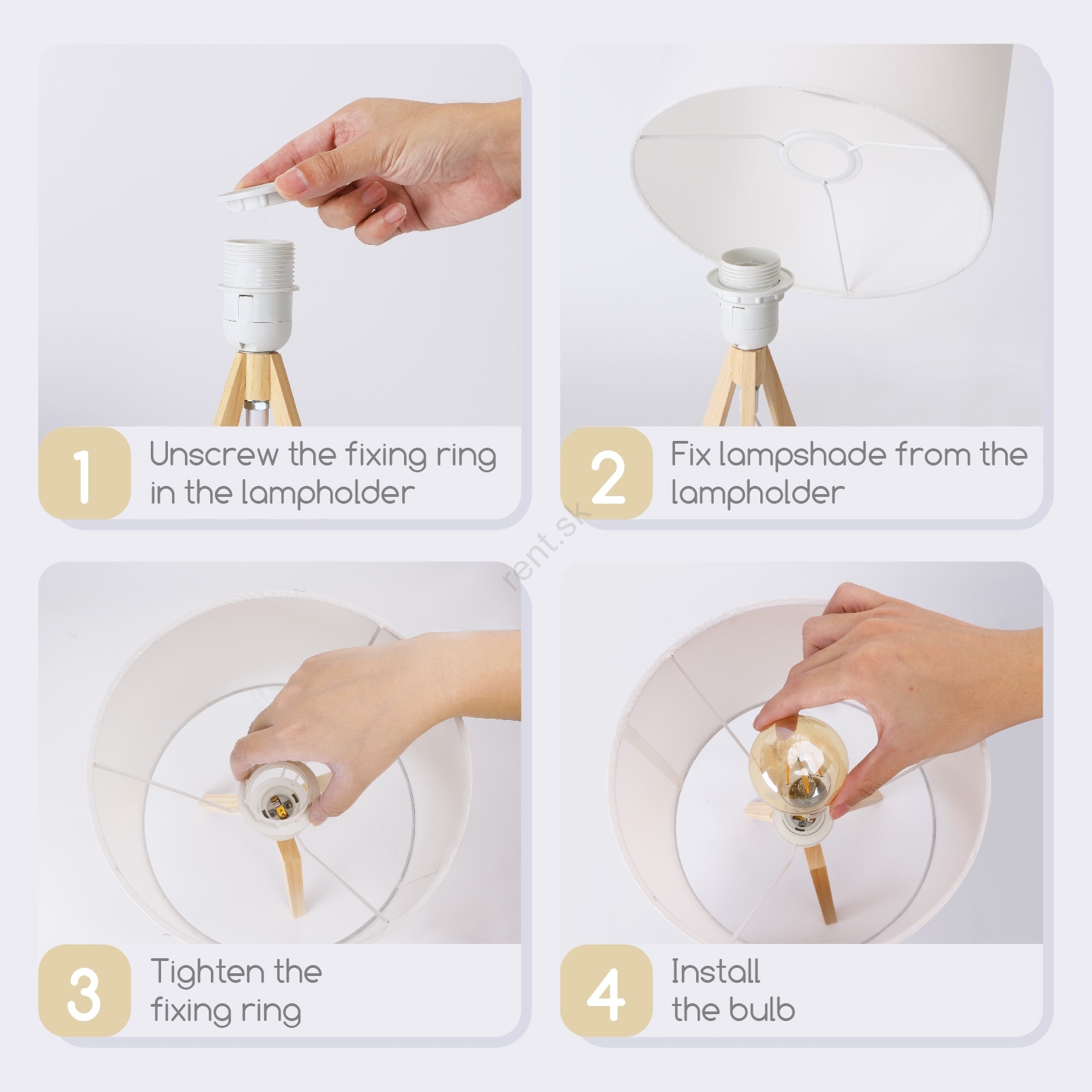 1 Unscrew the fixing ring in the lampholder

2 Fix lampshade from the lampholder

rent.sk

3 Tighten the fixing ring

4 Install the bulb